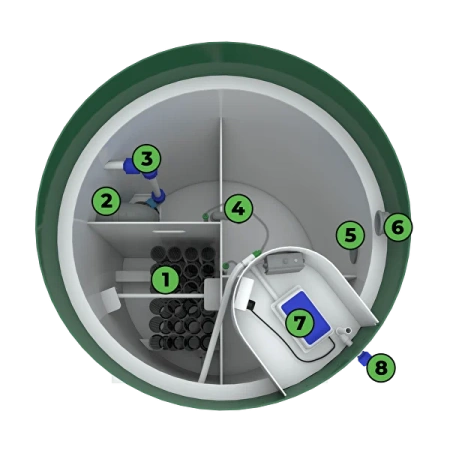 3
2
4
5
6
1
7
8