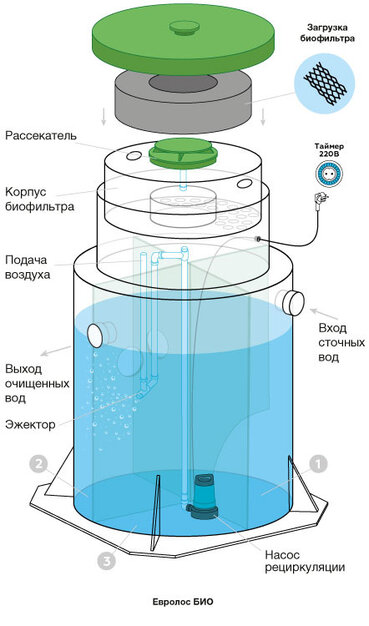 Загрузка биофильтра

Рассекатель

Таймер 220В

Корпус биофильтра

Подача воздуха

Вход сточных вод

Выход очищенных вод

Эжектор

2

1

3

Насос рециркуляции

Евролос БИО