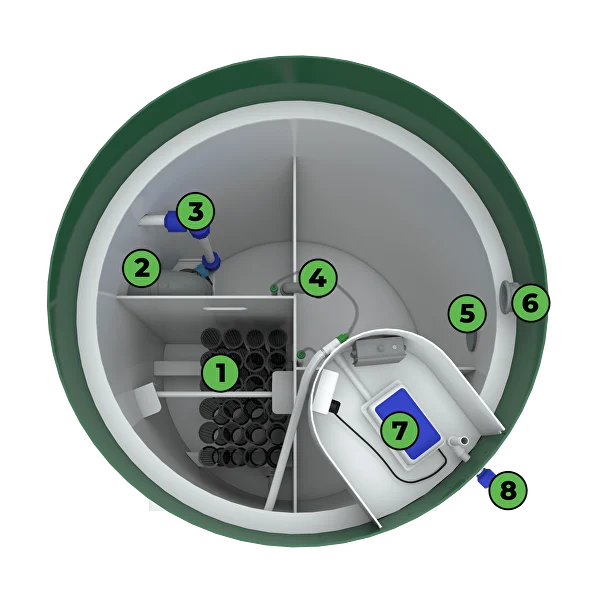 3
2
4
5
6
1
7
8